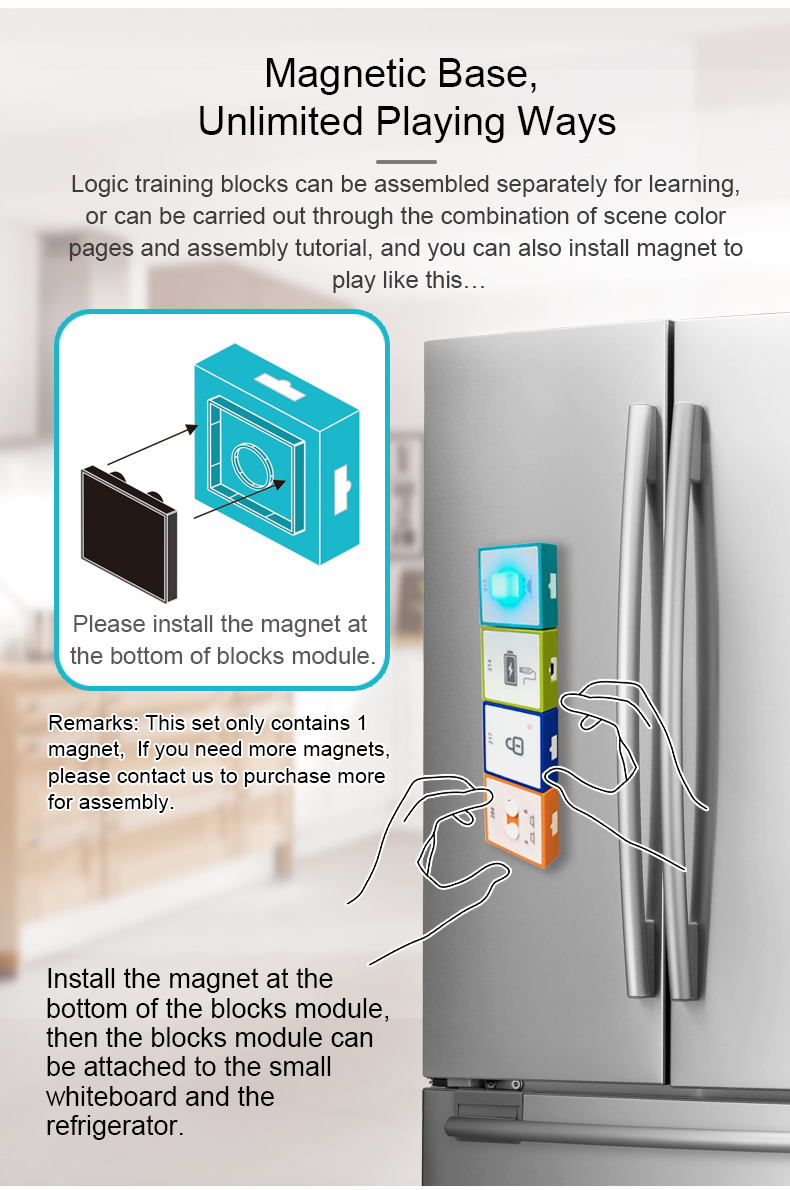 Magnetic Base,
Unlimited Playing Ways

Logic training blocks can be assembled separately for learning, or can be carried out through the combination of scene color pages and assembly tutorial, and you can also install magnet to play like this…

Please install the magnet at the bottom of blocks module.

Remarks: This set only contains 1 magnet, If you need more magnets, please contact us to purchase more for assembly.

Install the magnet at the bottom of the blocks module, then the blocks module can be attached to the small whiteboard and the refrigerator.